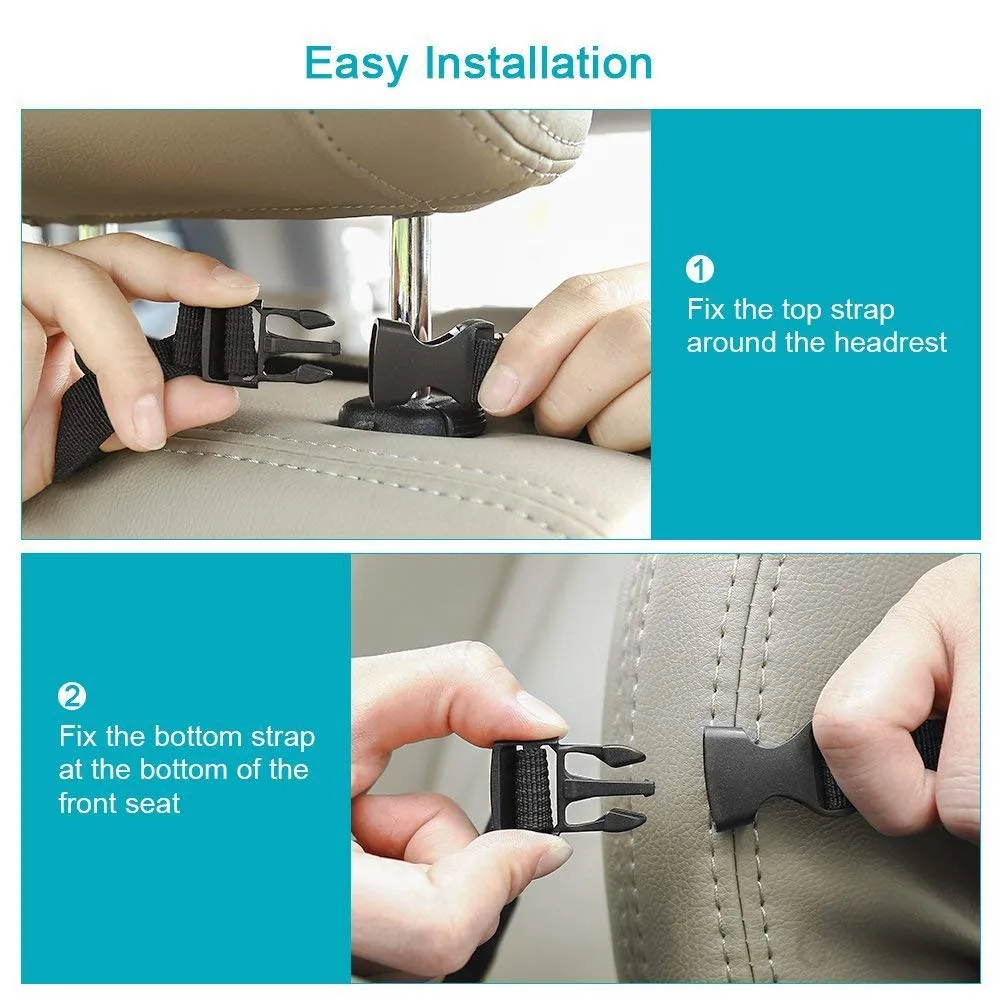 Easy Installation

1
Fix the top strap around the headrest

2
Fix the bottom strap at the bottom of the front seat