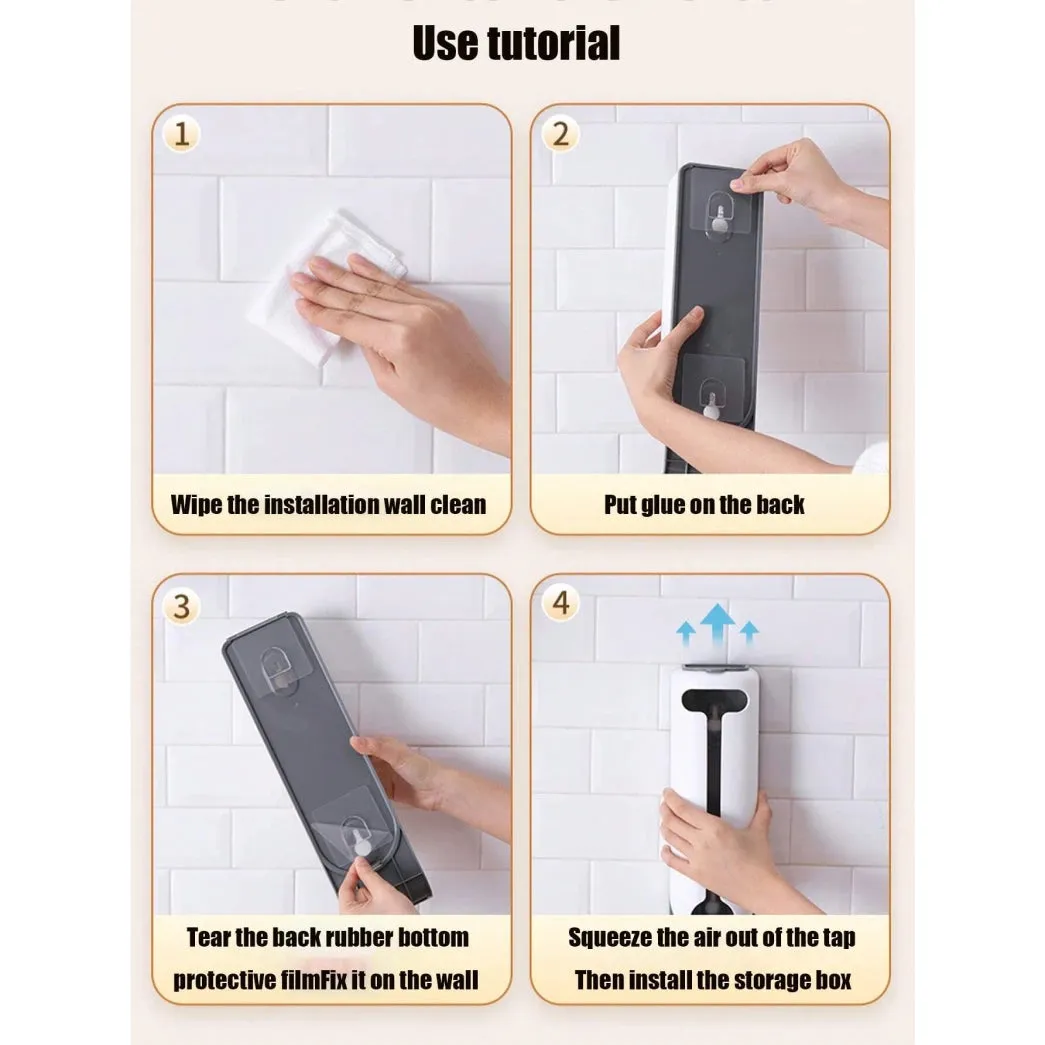 Use tutorial

1

Wipe the installation wall clean

2

Put glue on the back

3

Tear the back rubber bottom protective filmFix it on the wall

4

Squeeze the air out of the tap Then install the storage box